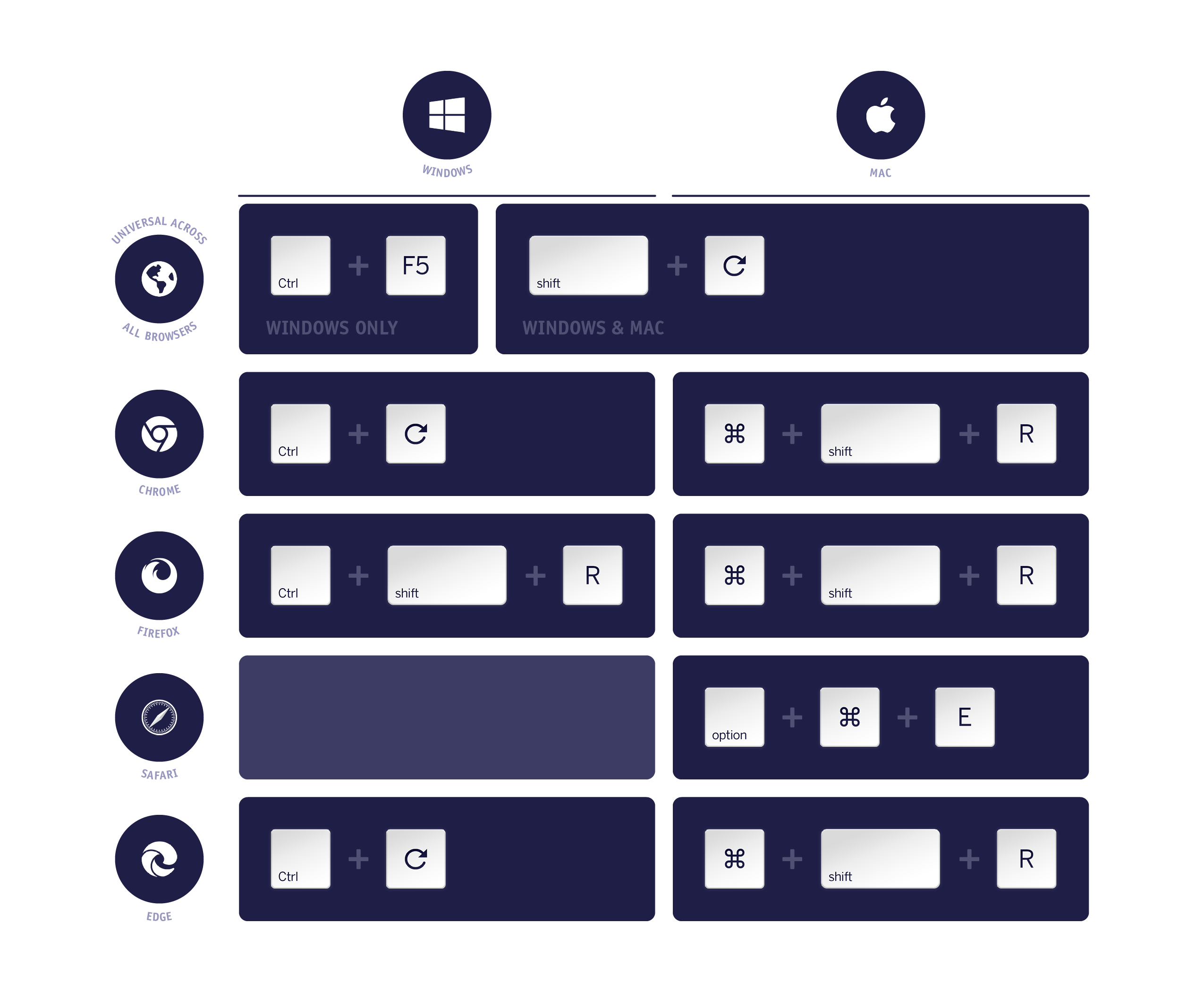 WINDOWS

MAC

UNIVERSAL ACROSS ALL BROWSERS

Ctrl + F5
WINDOWS ONLY

shift + ⟳
WINDOWS & MAC

CHROME

Ctrl + ⟳

⌘ + shift + R

FIREFOX

Ctrl + shift + R

⌘ + shift + R

SAFARI

option + ⌘ + E

EDGE

Ctrl + ⟳

⌘ + shift + R